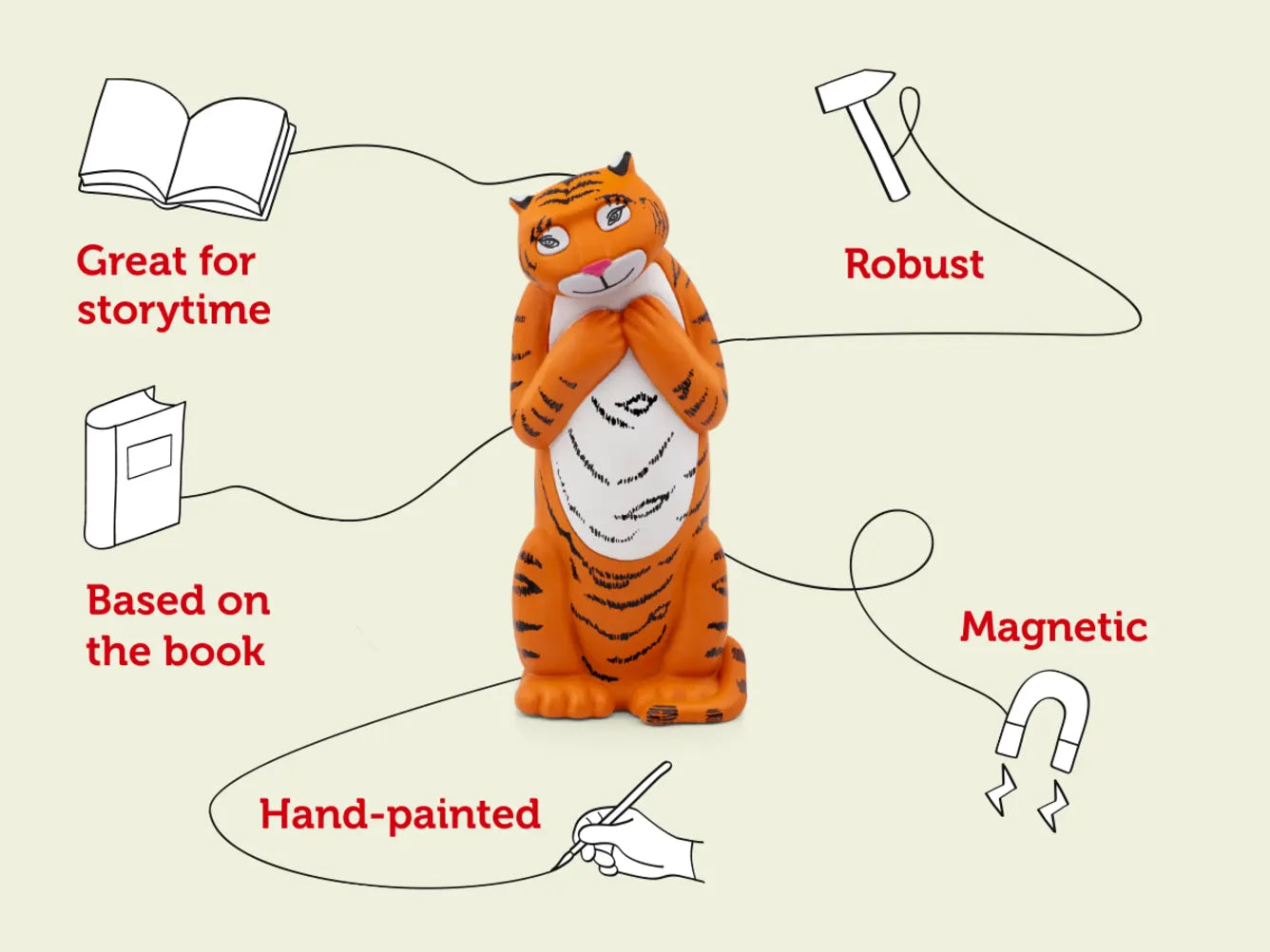 Great for storytime

Robust

Based on the book

Magnetic

Hand-painted