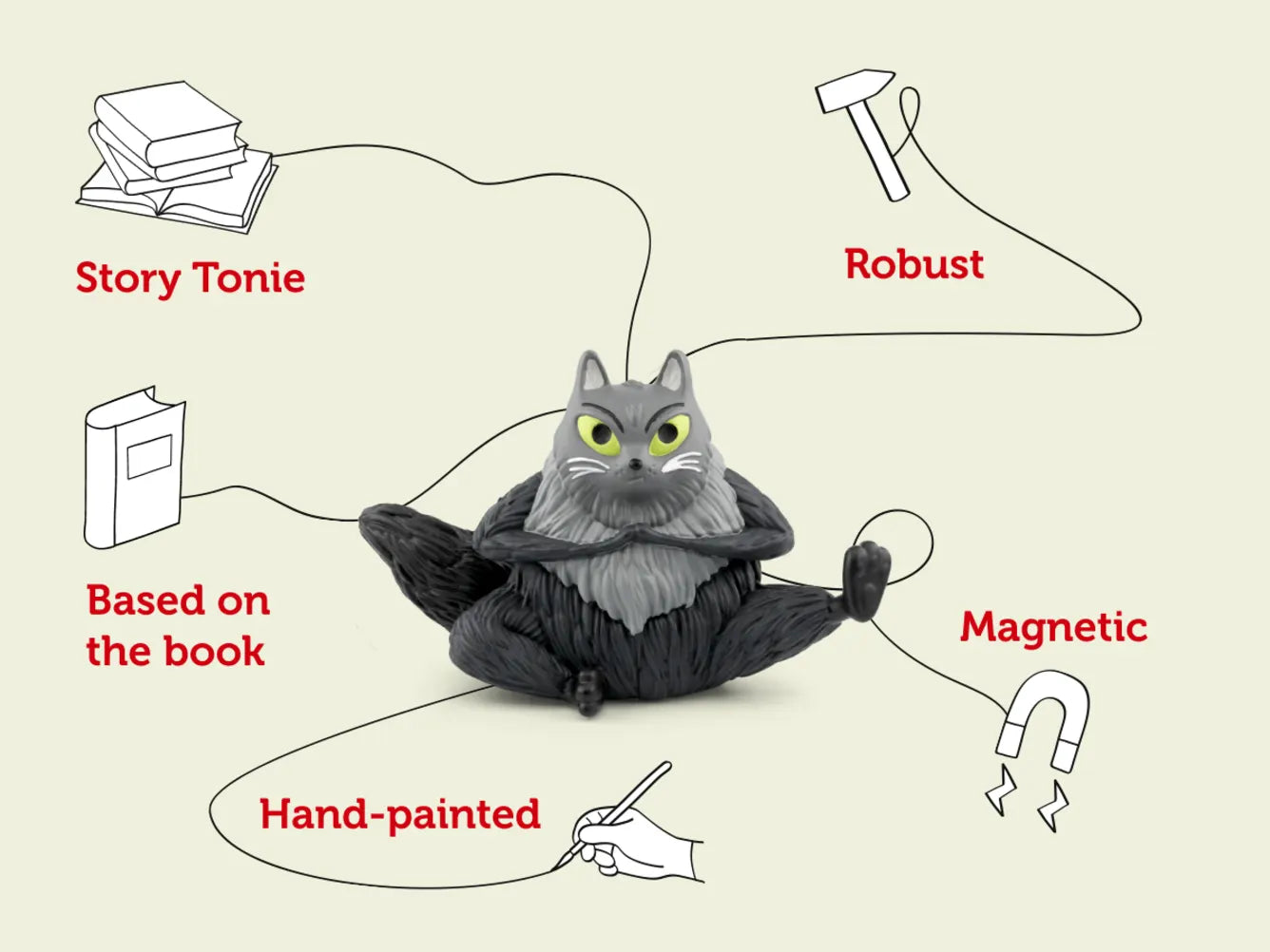 Story Tonie

Robust

Based on the book

Magnetic

Hand-painted