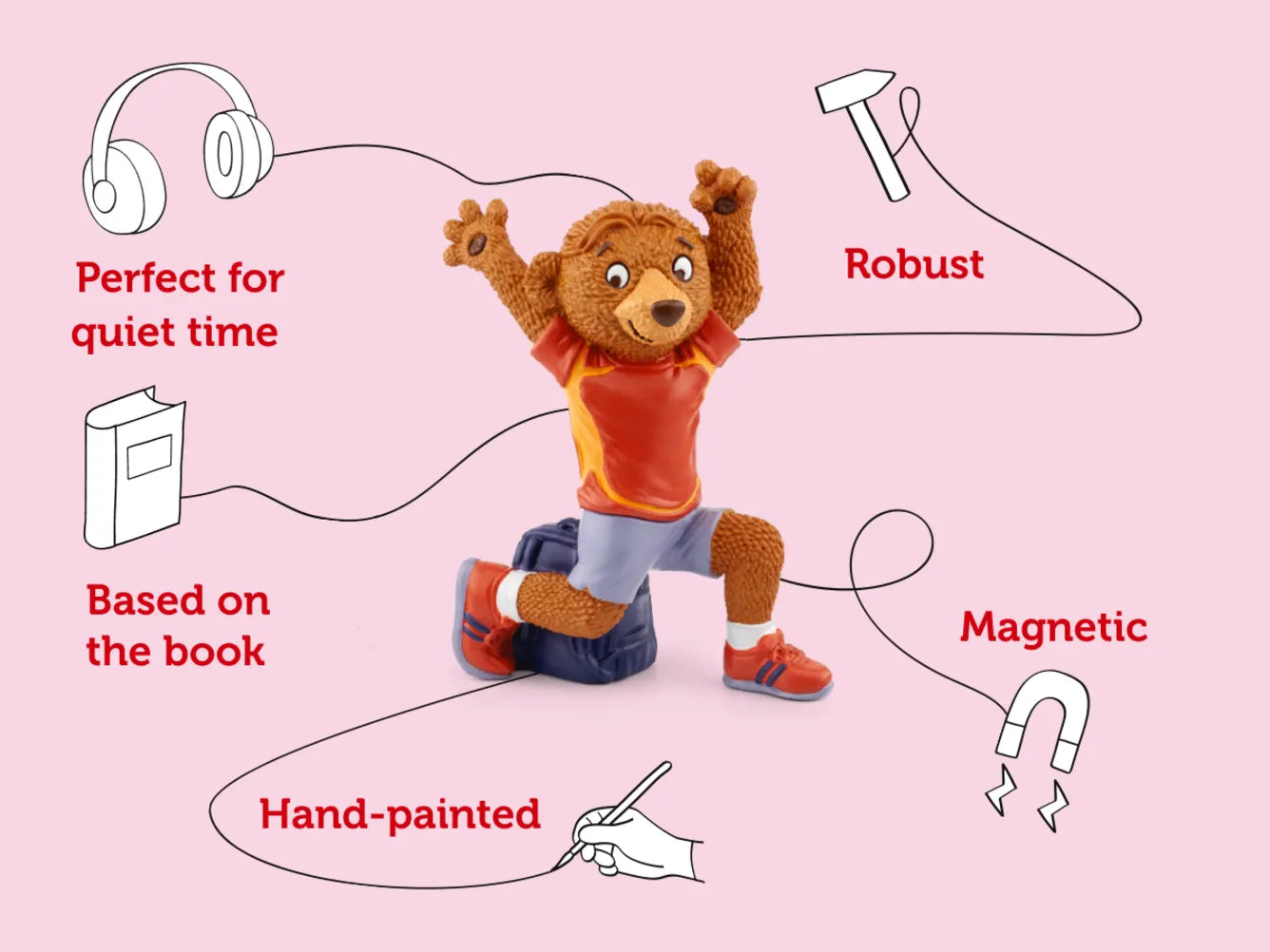 Perfect for quiet time

Robust

Based on the book

Magnetic

Hand-painted