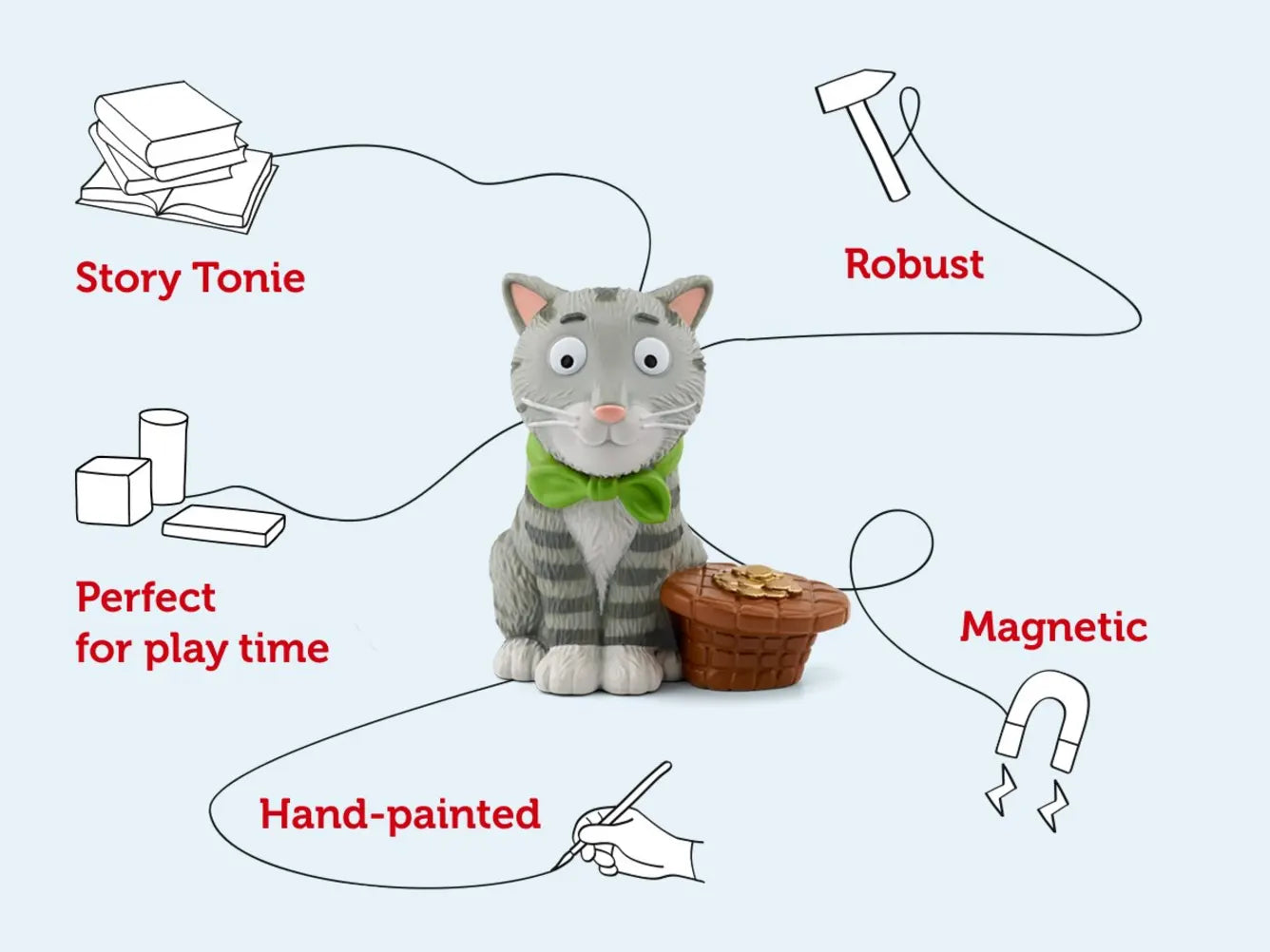 Story Tonie

Robust

Perfect for play time

Magnetic

Hand-painted